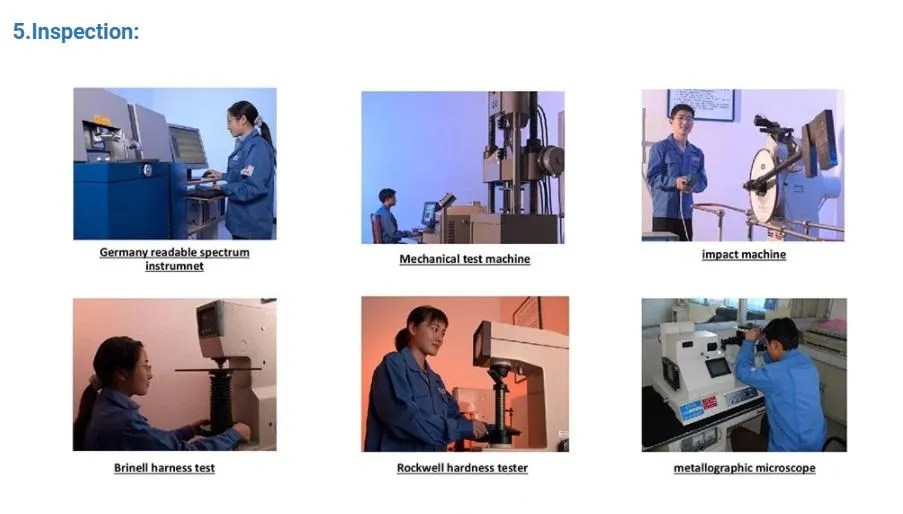 5.Inspection:

Germany readable spectrum instrumnet

Mechanical test machine

impact machine

Brinell harness test

Rockwell hardness tester

metallographic microscope