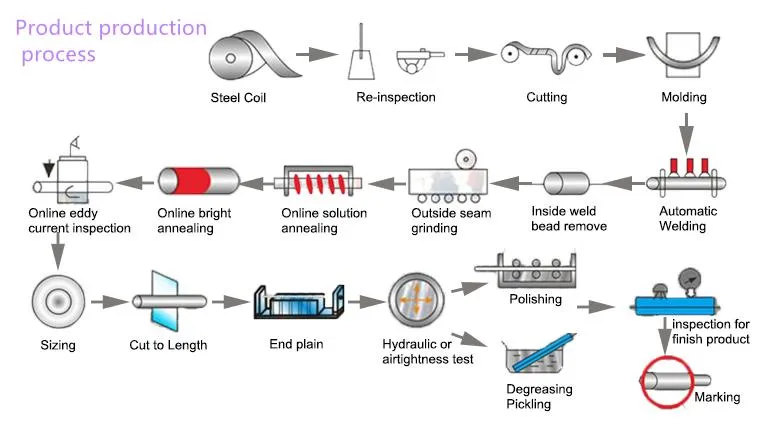 Product production process

Steel Coil

Re-inspection

Cutting

Molding

Automatic Welding

Inside weld bead remove

Outside seam grinding

Online solution annealing

Online bright annealing

Online eddy current inspection

Sizing

Cut to Length

End plain

Hydraulic or airtightness test

Polishing

Degreasing Pickling

inspection for finish product

Marking