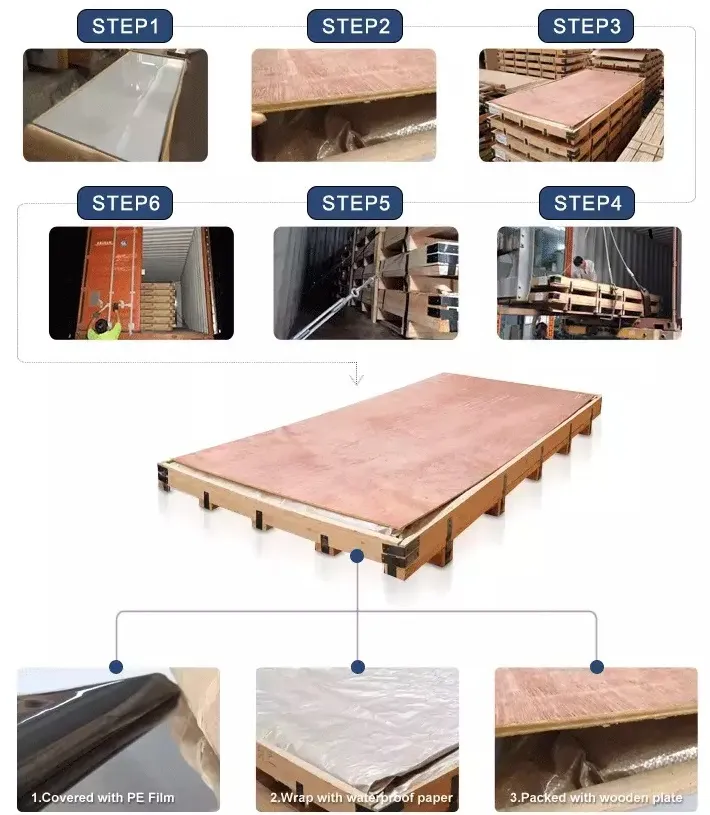 STEP1

STEP2

STEP3

STEP6

STEP5

STEP4

1.Covered with PE Film

2.Wrap with waterproof paper

3.Packed with wooden plate