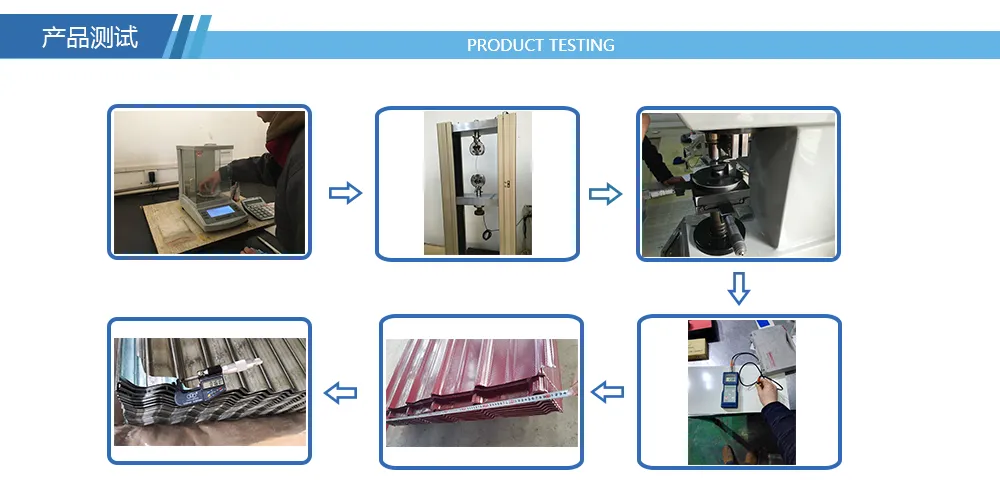 产品测试

PRODUCT TESTING