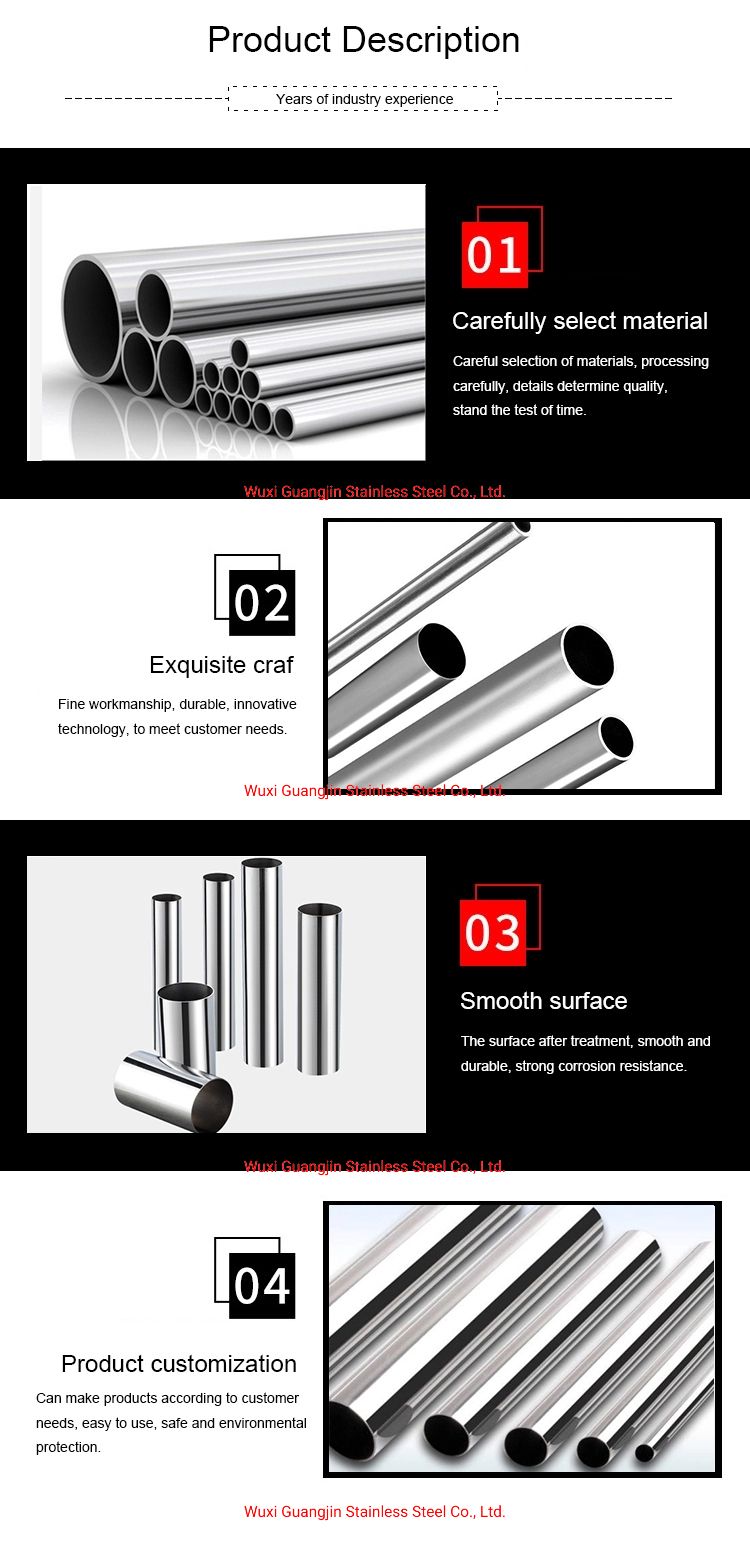 Product Description

Years of industry experience

01

Carefully select material

Careful selection of materials, processing carefully, details determine quality, stand the test of time.

Wuxi Guangjin Stainless Steel Co., Ltd.

02

Exquisite craf

Fine workmanship, durable, innovative technology, to meet customer needs.

Wuxi Guangjin Stainless Steel Co., Ltd.

03

Smooth surface

The surface after treatment, smooth and durable, strong corrosion resistance.

Wuxi Guangjin Stainless Steel Co., Ltd.

04

Product customization

Can make products according to customer needs, easy to use, safe and environmental protection.

Wuxi Guangjin Stainless Steel Co., Ltd.