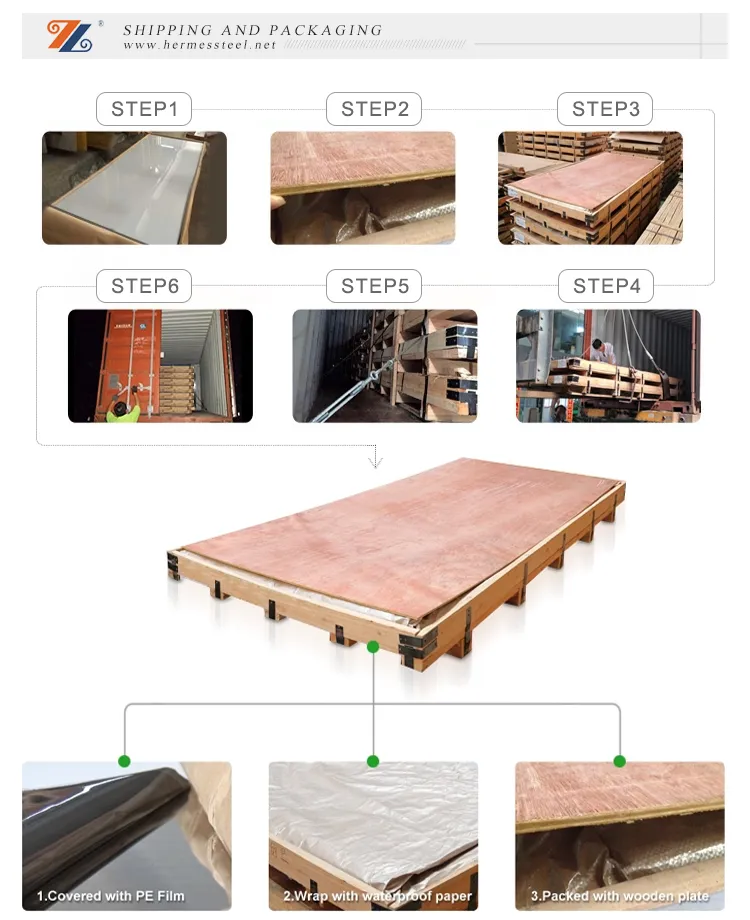 SHIPPING AND PACKAGING
www.hermessteel.net

STEP1
STEP2
STEP3
STEP6
STEP5
STEP4

1.Covered with PE Film
2.Wrap with waterproof paper
3.Packed with wooden plate