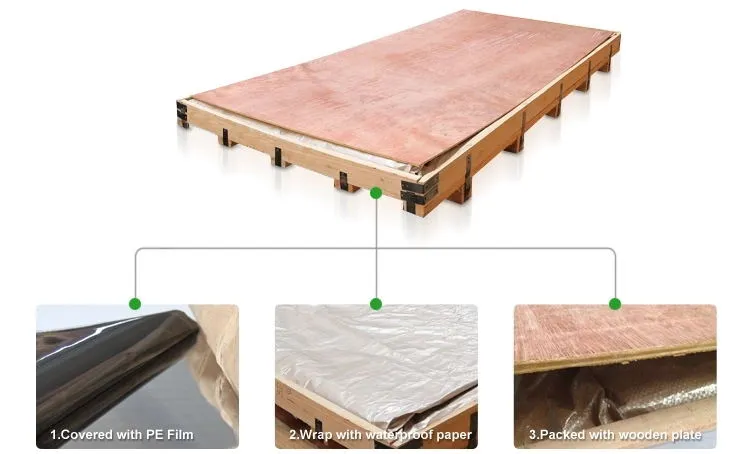 1.Covered with PE Film

2.Wrap with waterproof paper

3.Packed with wooden plate